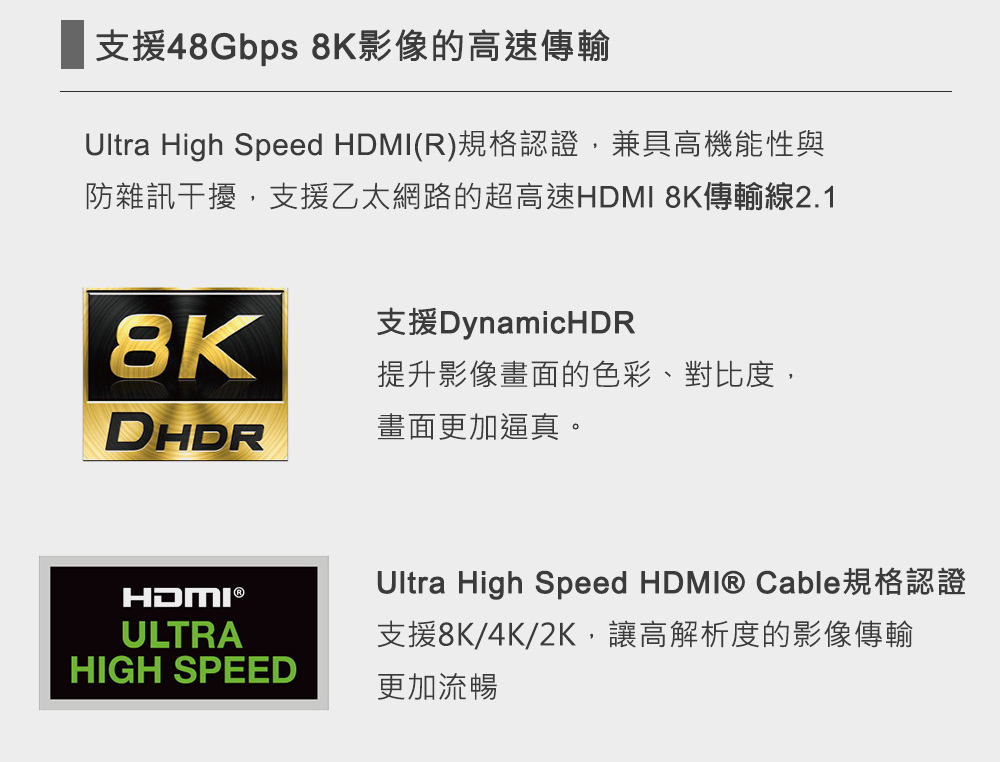 支援48Gbps 8K影像的高速傳輸

Ultra High Speed HDMI(R)規格認證，兼具高機能性與防雜訊干擾，支援乙太網路的超高速HDMI 8K傳輸線2.1

8K
DHDR

支援DynamicHDR
提升影像畫面的色彩、對比度，畫面更加逼真。

HDMI®
ULTRA
HIGH SPEED

Ultra High Speed HDMI® Cable規格認證
支援8K/4K/2K，讓高解析度的影像傳輸更加流暢