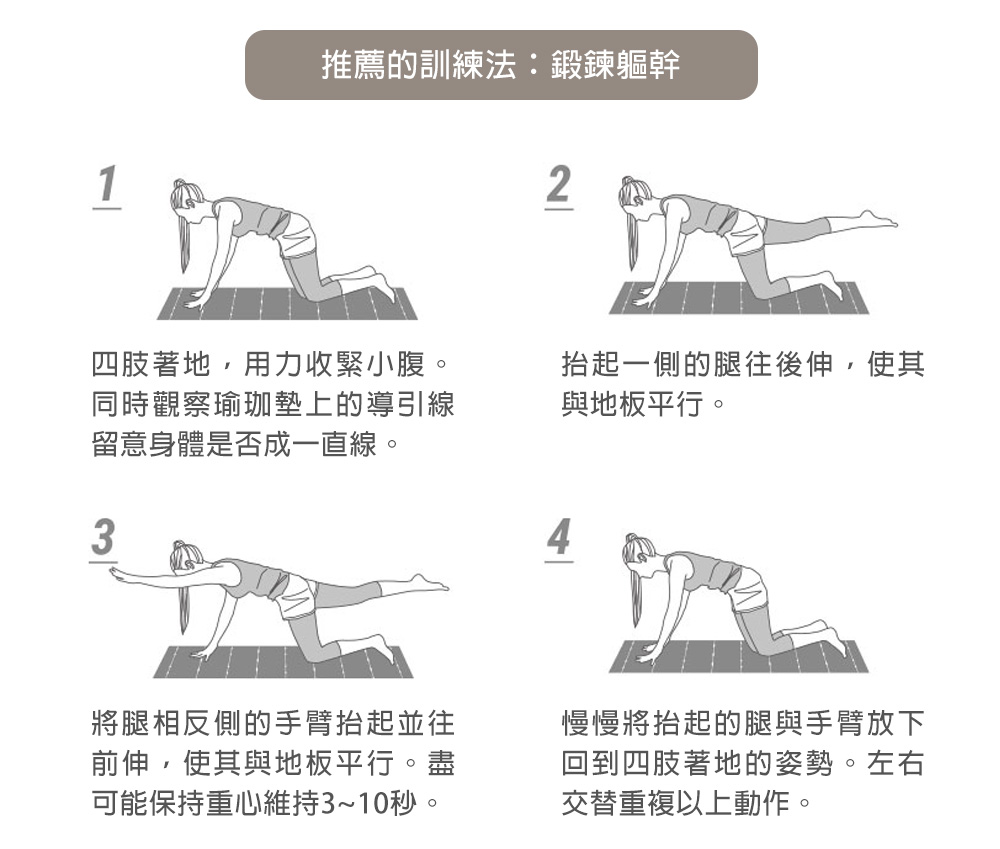 推薦的訓練法：鍛鍊軀幹

1

四肢著地，用力收緊小腹。同時觀察瑜珈墊上的導引線留意身體是否成一直線。

2

抬起一側的腿往後伸，使其與地板平行。

3

將腿相反側的手臂抬起並往前伸，使其與地板平行。盡可能保持重心維持3~10秒。

4

慢慢將抬起的腿與手臂放下回到四肢著地的姿勢。左右交替重複以上動作。