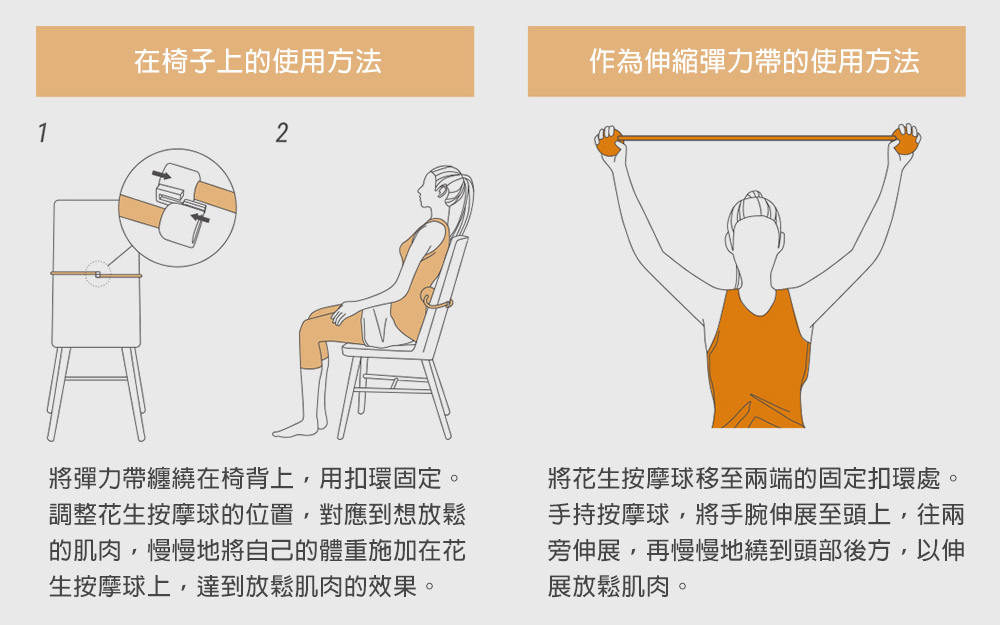 在椅子上的使用方法

1

2

將彈力帶纏繞在椅背上，用扣環固定。調整花生按摩球的位置，對應到想放鬆的肌肉，慢慢地將自己的體重施加在花生按摩球上，達到放鬆肌肉的效果。

作為伸縮彈力帶的使用方法

將花生按摩球移至兩端的固定扣環處。手持按摩球，將手腕伸展至頭上，往兩旁伸展，再慢慢地繞到頭部後方，以伸展放鬆肌肉。