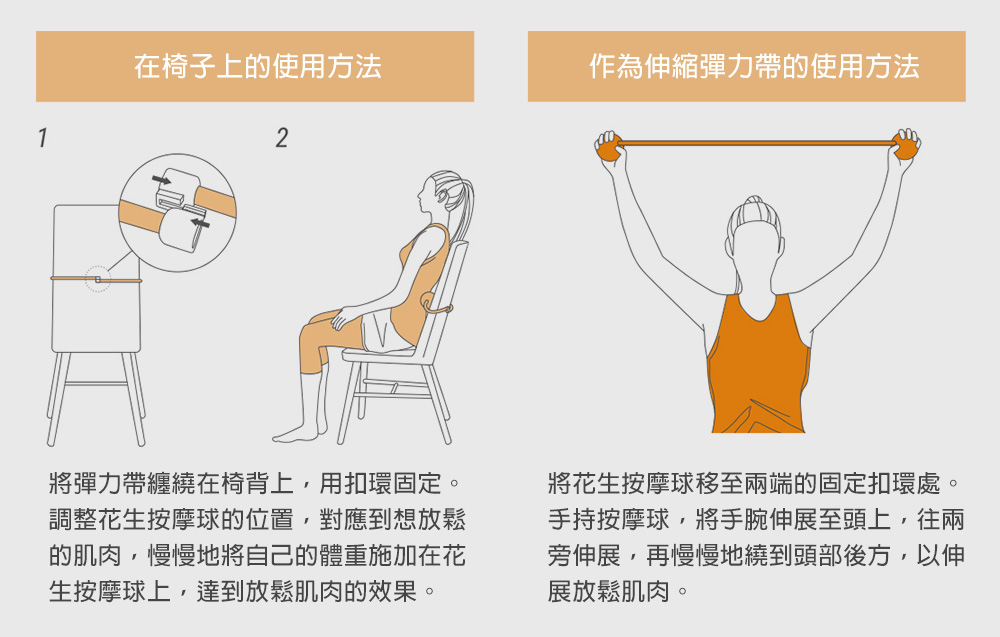 在椅子上的使用方法

1

2

將彈力帶纏繞在椅背上，用扣環固定。調整花生按摩球的位置，對應到想放鬆的肌肉，慢慢地將自己的體重施加在花生按摩球上，達到放鬆肌肉的效果。

作為伸縮彈力帶的使用方法

將花生按摩球移至兩端的固定扣環處。手持按摩球，將手腕伸展至頭上，往兩旁伸展，再慢慢地繞到頭部後方，以伸展放鬆肌肉。