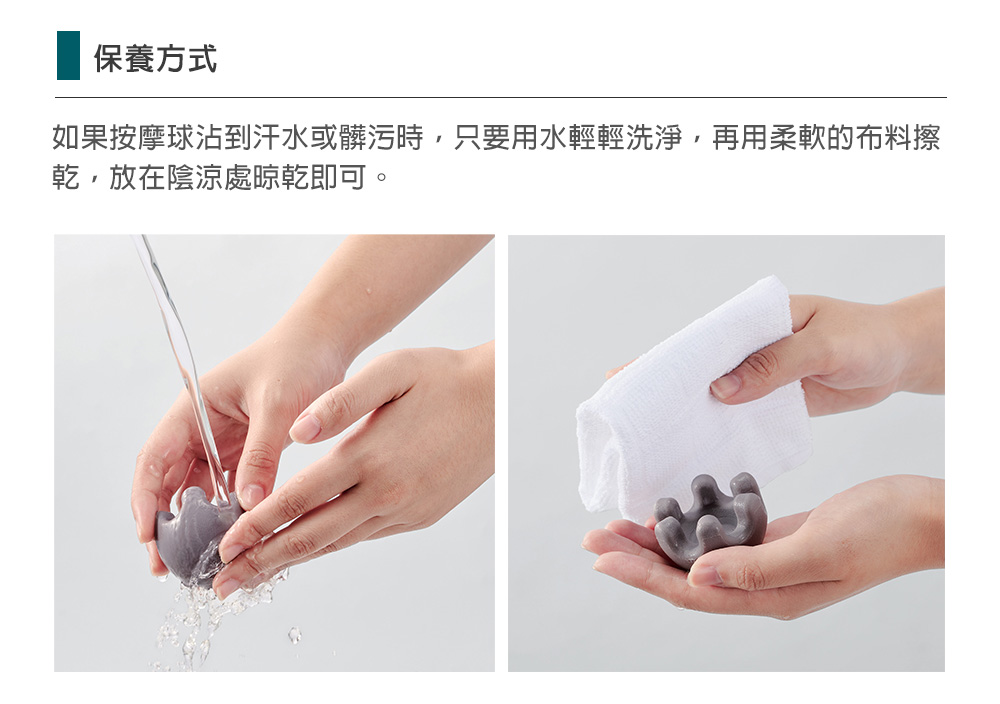 保養方式

如果按摩球沾到汗水或髒污時，只要用水輕輕洗淨，再用柔軟的布料擦乾，放在陰涼處晾乾即可。