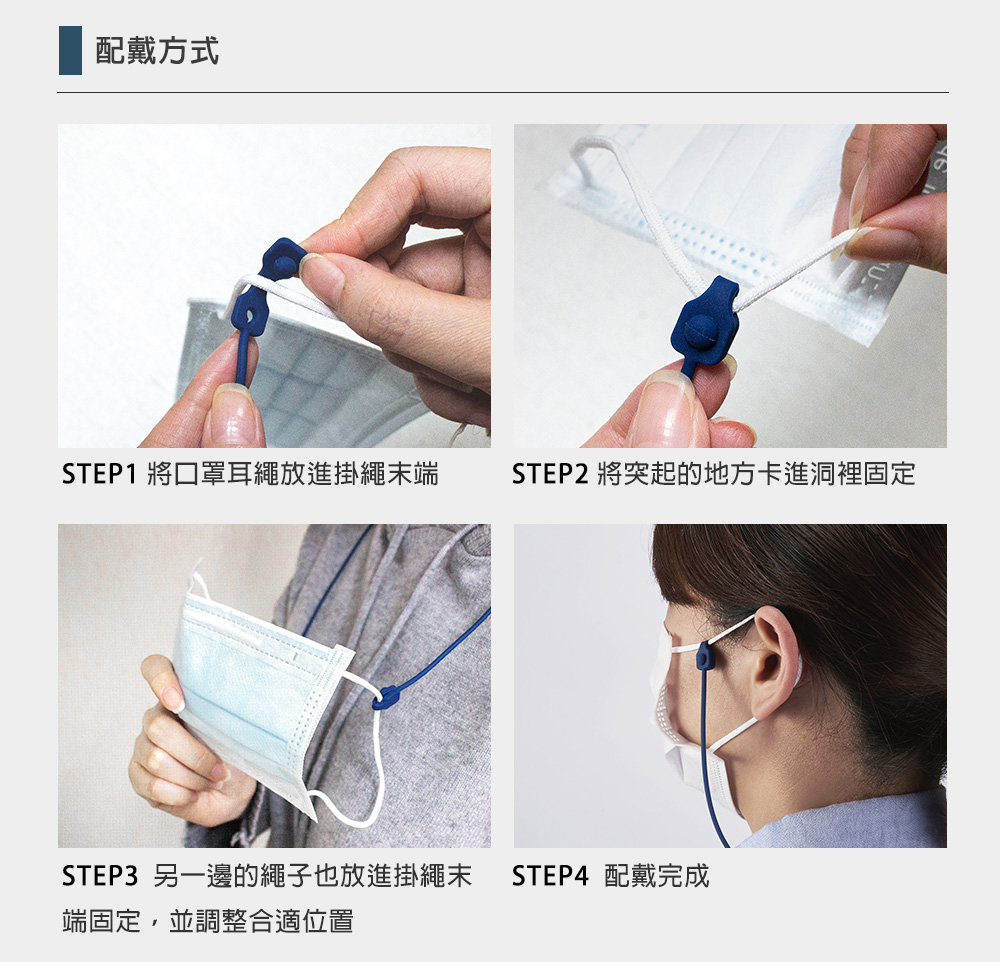 配戴方式

STEP1 將口罩耳繩放進掛繩末端

STEP2 將突起的地方卡進洞裡固定

STEP3 另一邊的繩子也放進掛繩末端固定，並調整合適位置

STEP4 配戴完成