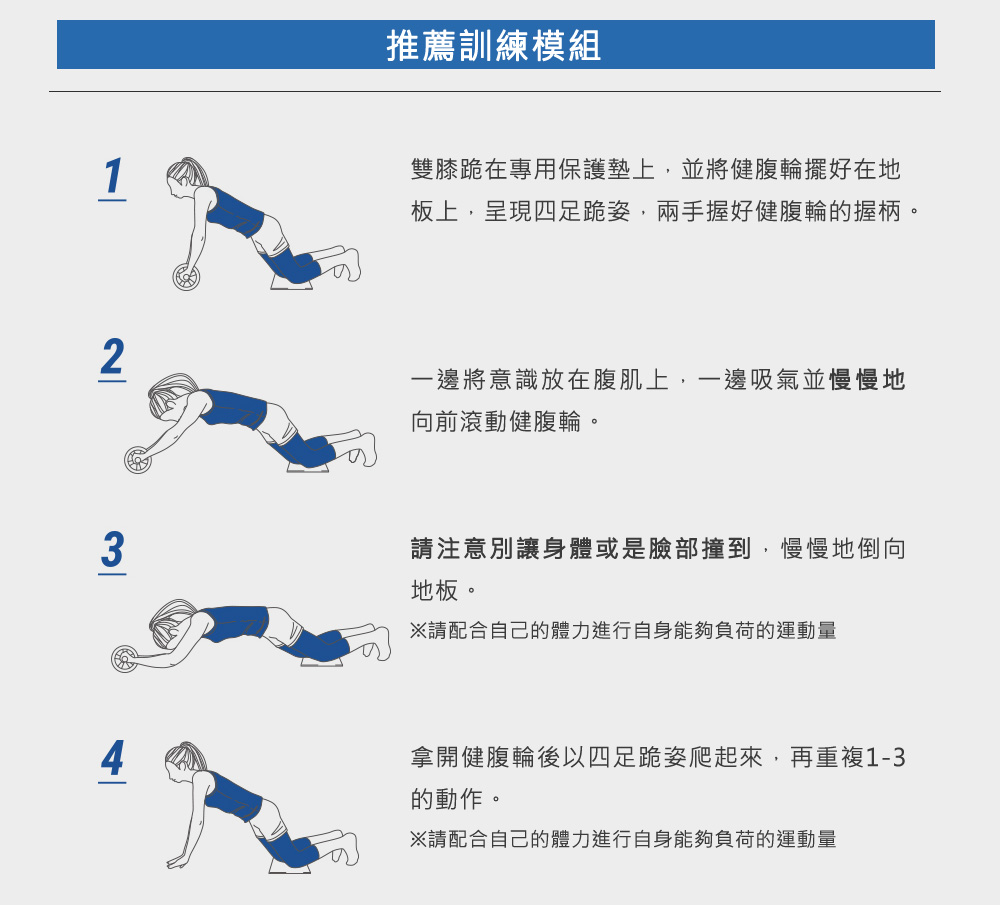 推薦訓練模組

1

雙膝跪在專用保護墊上，並將健腹輪擺好在地板上，呈現四足跪姿，兩手握好健腹輪的握柄。

2

一邊將意識放在腹肌上，一邊吸氣並慢慢地向前滾動健腹輪。

3

請注意別讓身體或是臉部撞到，慢慢地倒向地板。

※請配合自己的體力進行自身能夠負荷的運動量

4

拿開健腹輪後以四足跪姿爬起來，再重複1-3的動作。

※請配合自己的體力進行自身能夠負荷的運動量