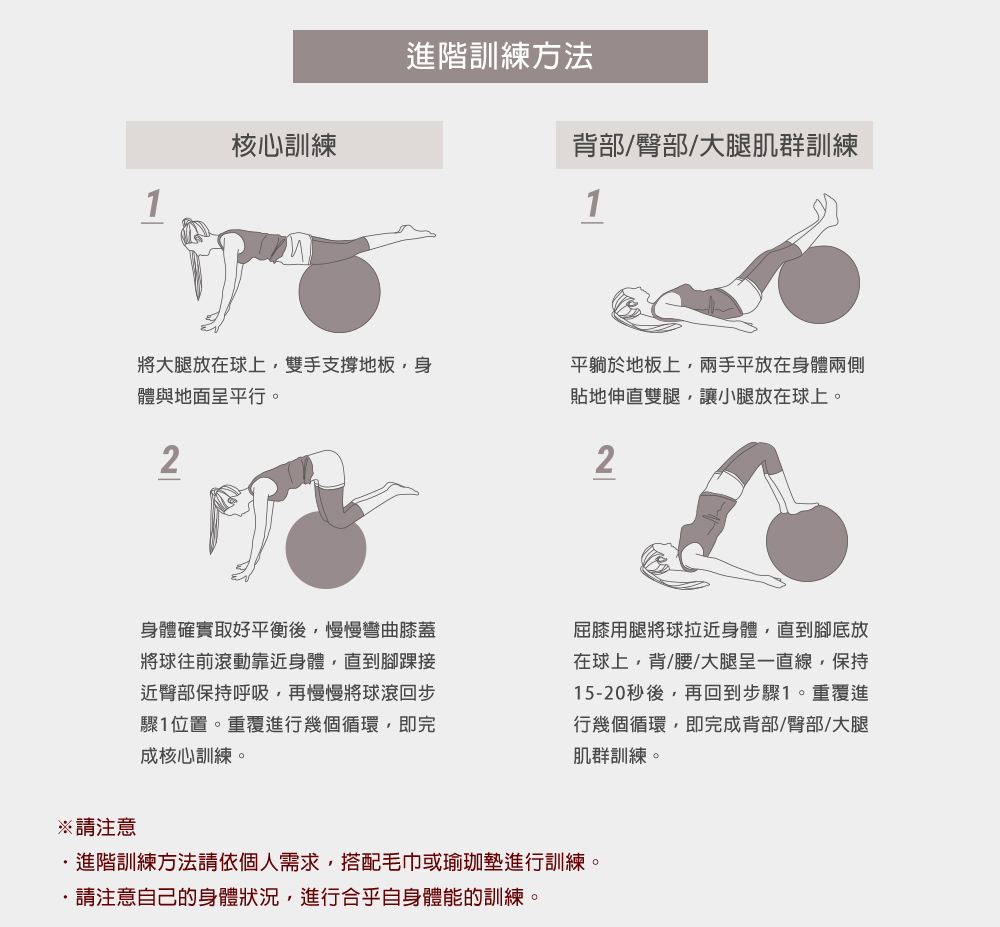 進階訓練方法

核心訓練

1

將大腿放在球上，雙手支撐地板，身體與地面呈平行。

2

身體確實取好平衡後，慢慢彎曲膝蓋將球往前滾動靠近身體，直到腳踝接近臀部保持呼吸，再慢慢將球滾回步驟1位置。重覆進行幾個循環，即完成核心訓練。

背部/臀部/大腿肌群訓練

1

平躺於地板上，兩手平放在身體兩側貼地伸直雙腿，讓小腿放在球上。

2

屈膝用腿將球拉近身體，直到腳底放在球上，背/腰/大腿呈一直線，保持15-20秒後，再回到步驟1。重覆進行幾個循環，即完成背部/臀部/大腿肌群訓練。

※請注意
・進階訓練方法請依個人需求，搭配毛巾或瑜珈墊進行訓練。
・請注意自己的身體狀況，進行合乎自身體能的訓練。