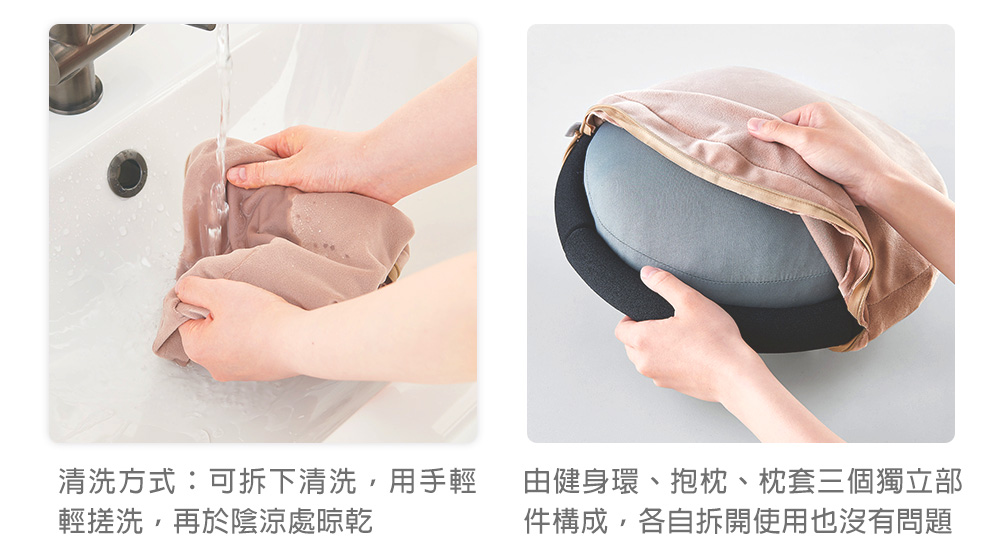 清洗方式：可拆下清洗，用手輕輕搓洗，再於陰涼處晾乾

由健身環、抱枕、枕套三個獨立部件構成，各自拆開使用也沒有問題