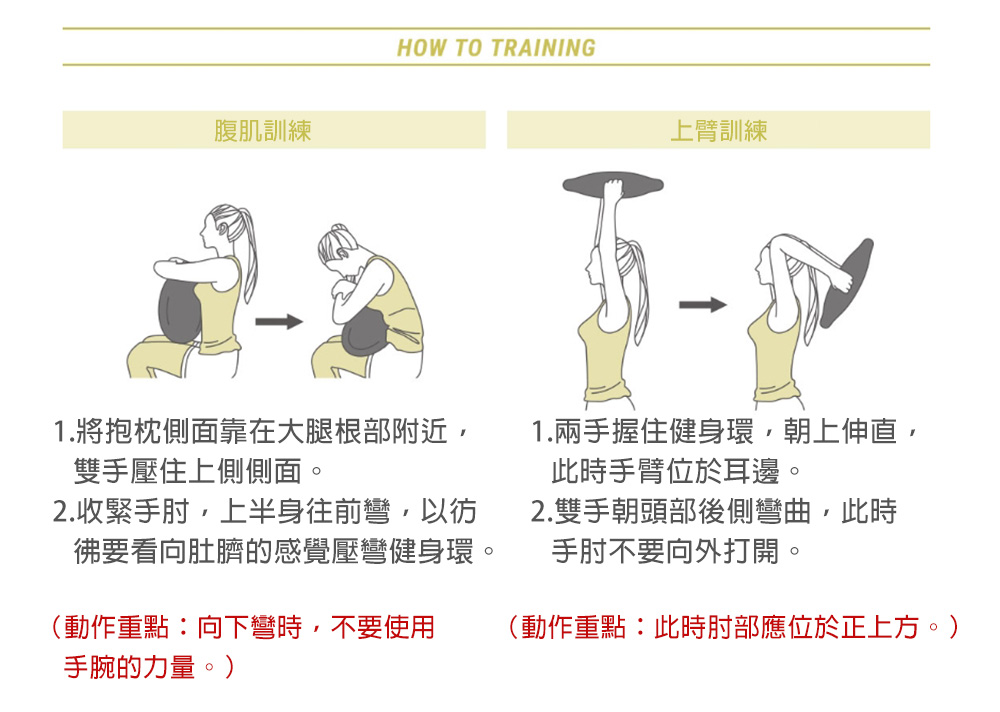 HOW TO TRAINING

腹肌訓練

1.將抱枕側面靠在大腿根部附近，雙手壓住上側側面。
2.收緊手肘，上半身往前彎，以彷彿要看向肚臍的感覺壓彎健身環。

（動作重點：向下彎時，不要使用手腕的力量。）

上臂訓練

1.兩手握住健身環，朝上伸直，此時手臂位於耳邊。
2.雙手朝頭部後側彎曲，此時手肘不要向外打開。

（動作重點：此時肘部應位於正上方。）