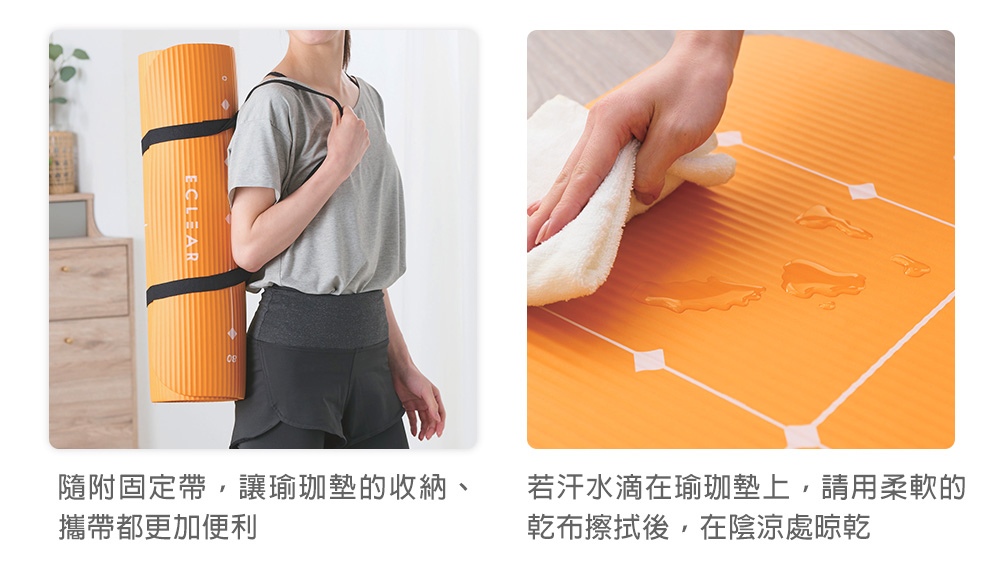 ECLEAR

隨附固定帶，讓瑜珈墊的收納、攜帶都更加便利

若汗水滴在瑜珈墊上，請用柔軟的乾布擦拭後，在陰涼處晾乾