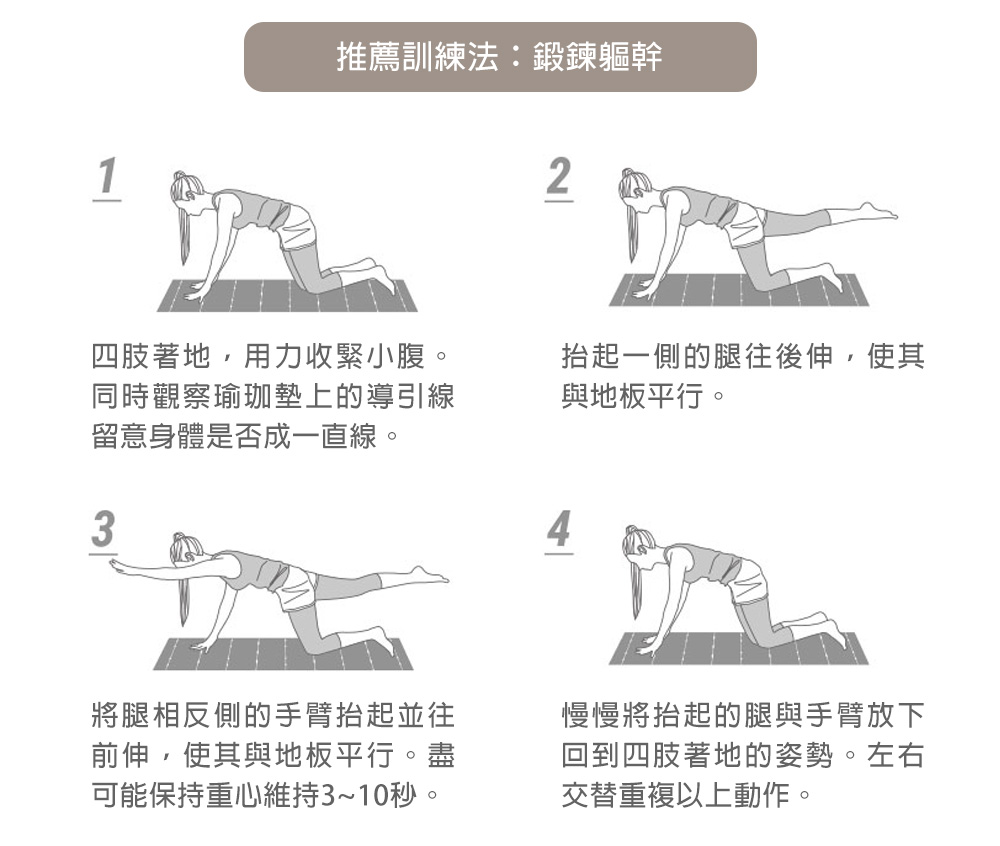 推薦訓練法：鍛鍊軀幹

1

四肢著地，用力收緊小腹。同時觀察瑜珈墊上的導引線留意身體是否成一直線。

2

抬起一側的腿往後伸，使其與地板平行。

3

將腿相反側的手臂抬起並往前伸，使其與地板平行。盡可能保持重心維持3~10秒。

4

慢慢將抬起的腿與手臂放下回到四肢著地的姿勢。左右交替重複以上動作。