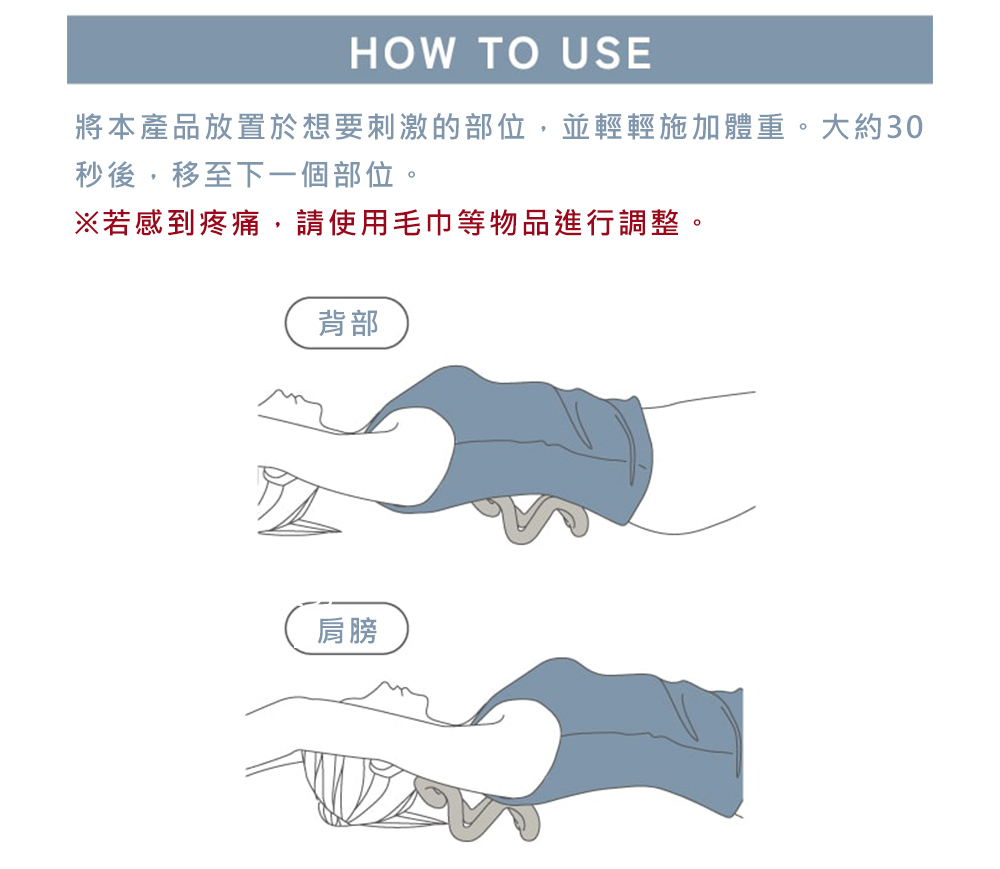 HOW TO USE

將本產品放置於想要刺激的部位，並輕輕施加體重。大約30秒後，移至下一個部位。

※若感到疼痛，請使用毛巾等物品進行調整。

背部

肩膀