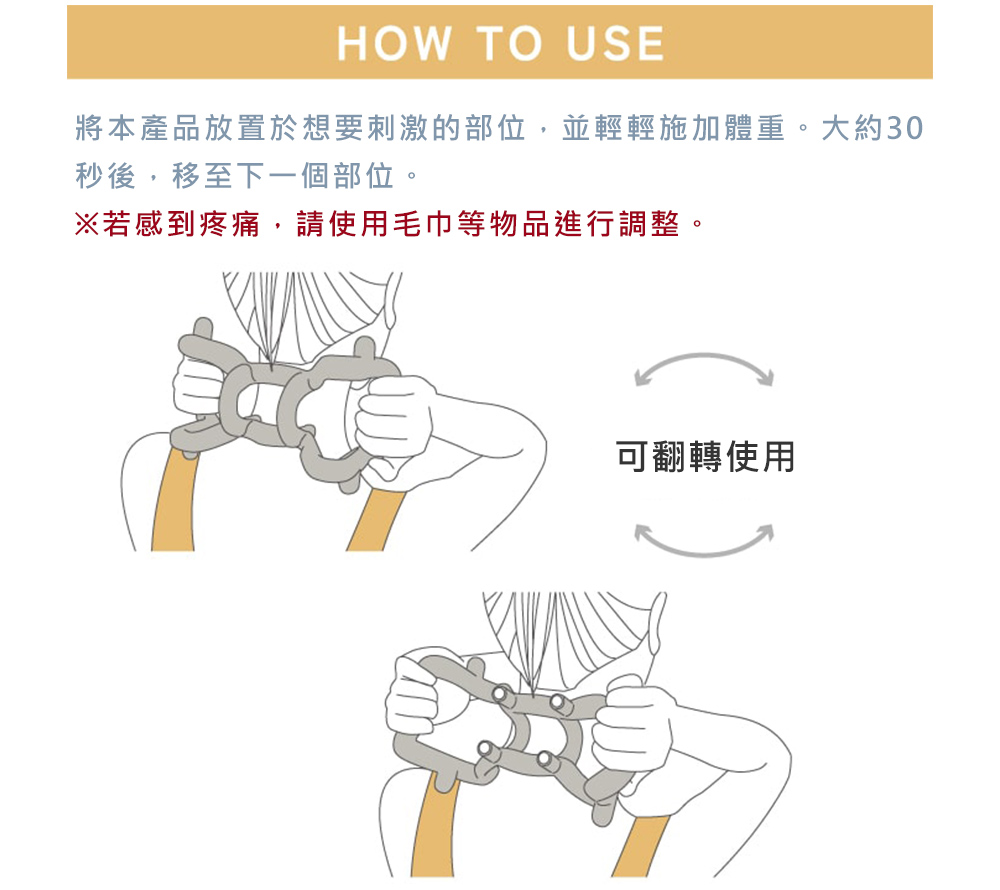 HOW TO USE

將本產品放置於想要刺激的部位，並輕輕施加體重。大約30秒後，移至下一個部位。

※若感到疼痛，請使用毛巾等物品進行調整。

可翻轉使用