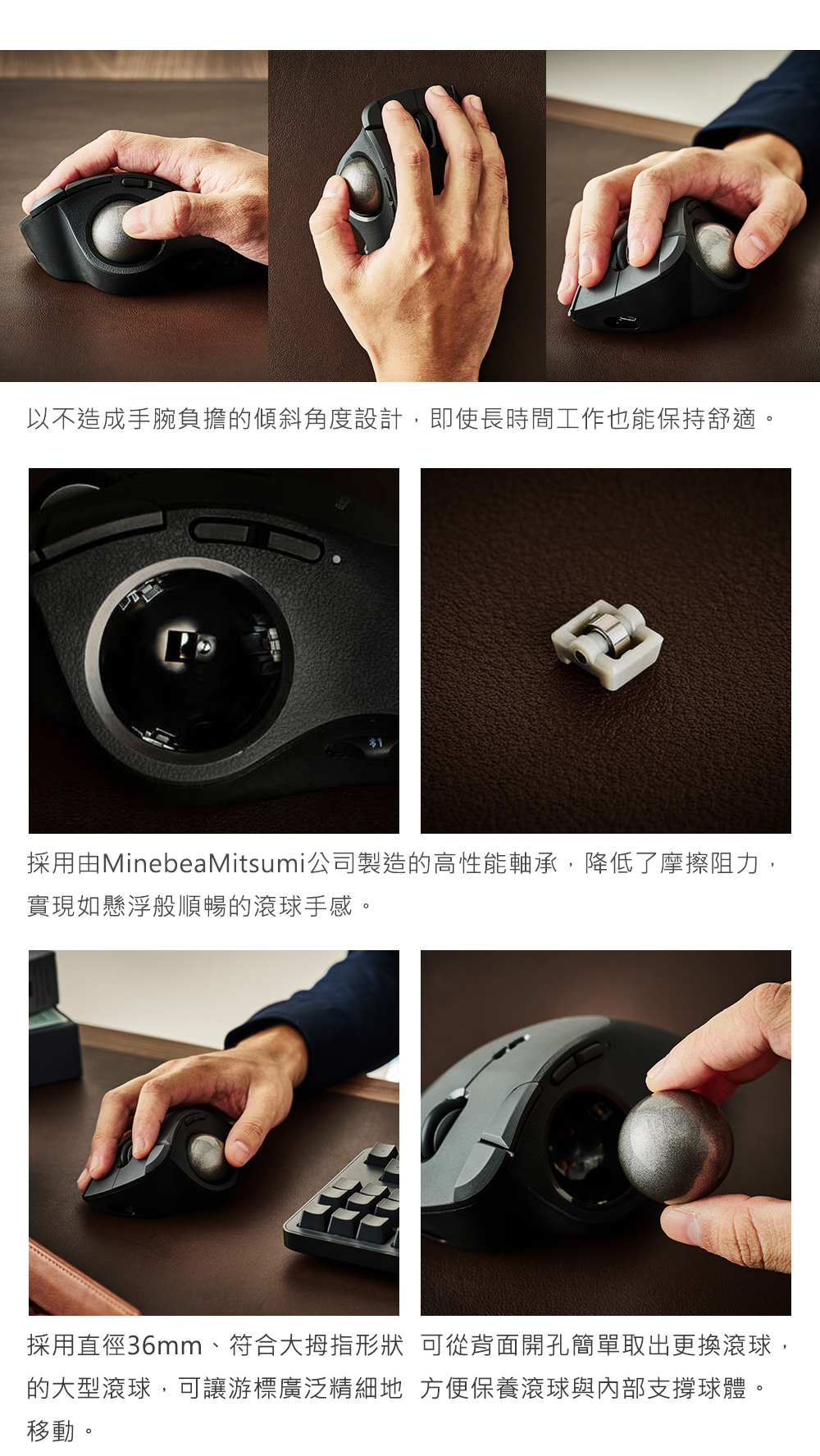 以不造成手腕負擔的傾斜角度設計，即使長時間工作也能保持舒適。

採用由MinebeaMitsumi公司製造的高性能軸承，降低了摩擦阻力，實現如懸浮般順暢的滾球手感。

採用直徑36mm、符合大拇指形狀的大型滾球，可讓游標廣泛精細地移動。

可從背面開孔簡單取出更換滾球，方便保養滾球與內部支撐球體。