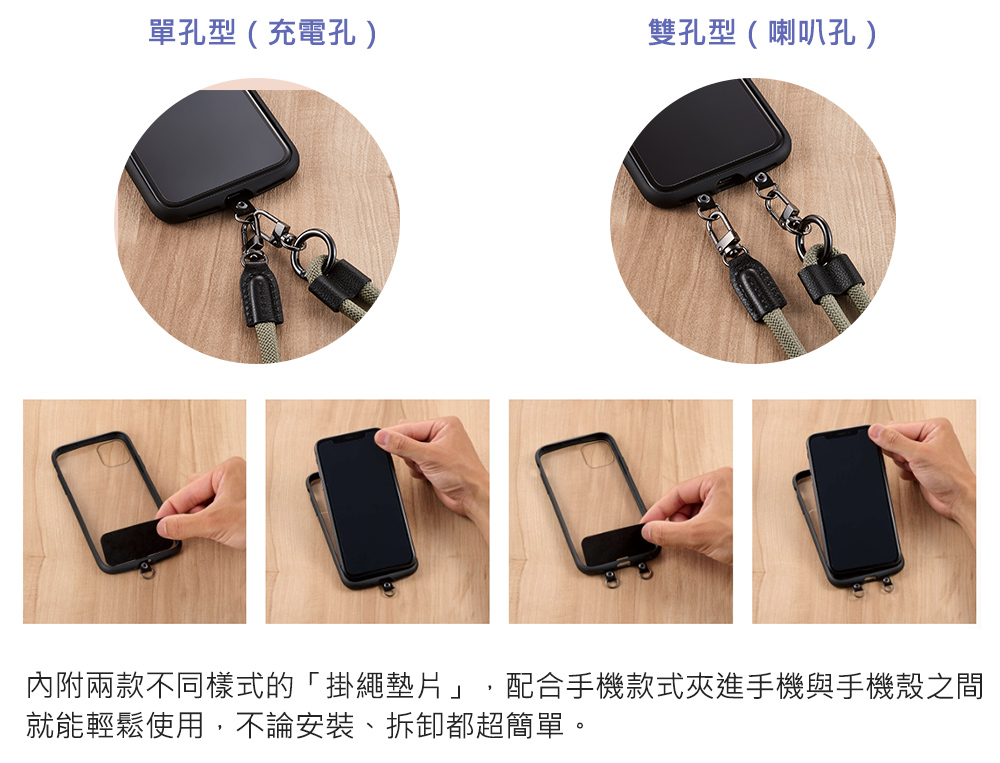 單孔型（充電孔）

雙孔型（喇叭孔）

內附兩款不同樣式的「掛繩墊片」，配合手機款式夾進手機與手機殼之間就能輕鬆使用，不論安裝、拆卸都超簡單。