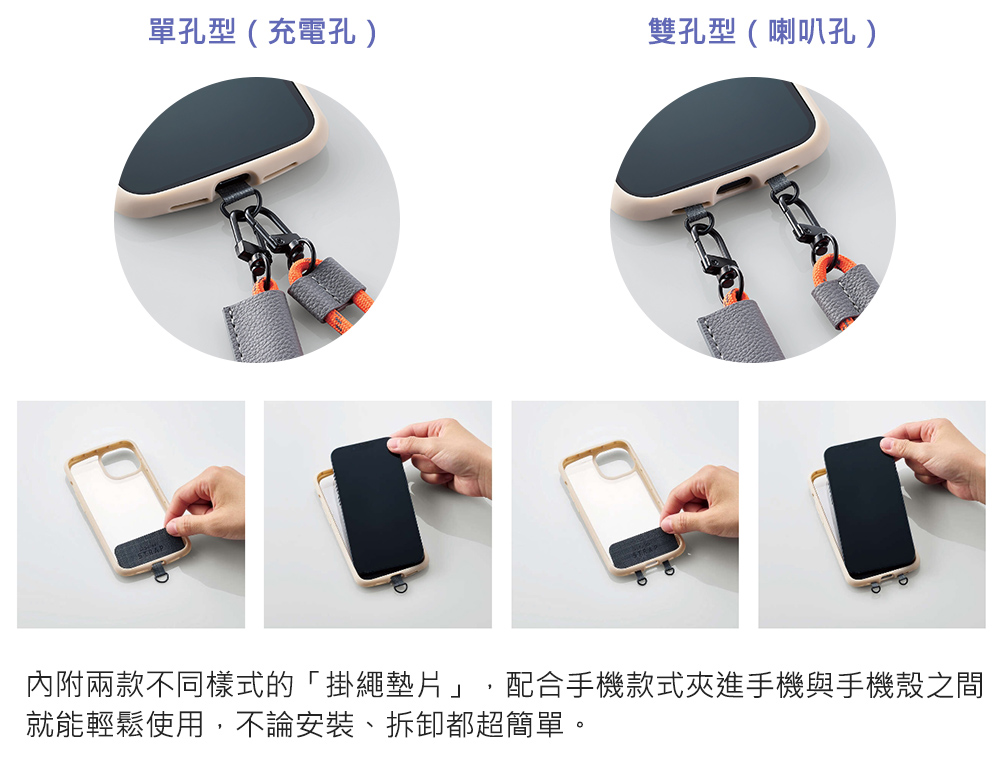 單孔型（充電孔）

雙孔型（喇叭孔）

內附兩款不同樣式的「掛繩墊片」，配合手機款式夾進手機與手機殼之間就能輕鬆使用，不論安裝、拆卸都超簡單。