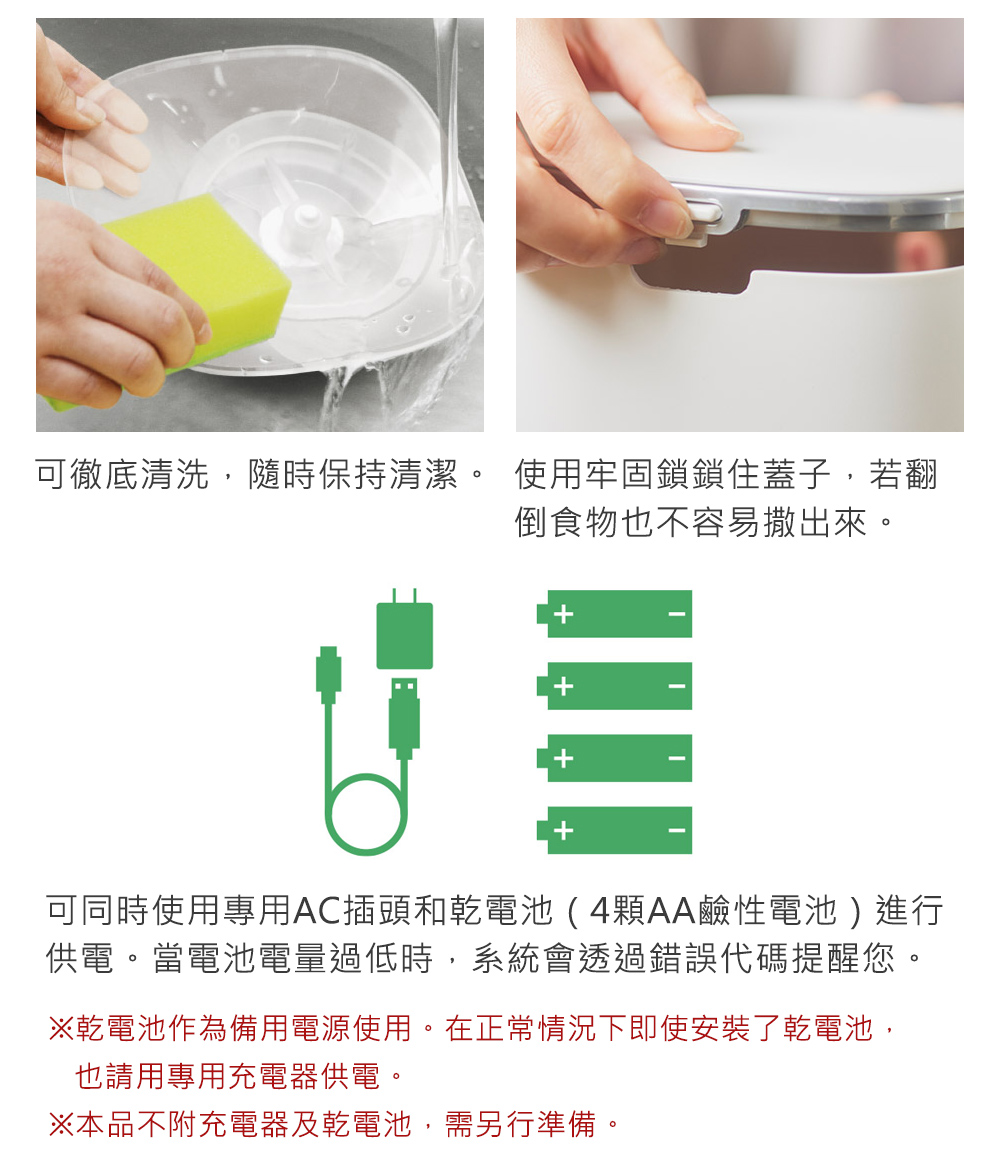 可徹底清洗，隨時保持清潔。

使用牢固鎖鎖住蓋子，若翻倒食物也不容易撒出來。

+ −

+ −

+ −

+ −

可同時使用專用AC插頭和乾電池（4顆AA鹼性電池）進行供電。當電池電量過低時，系統會透過錯誤代碼提醒您。

※乾電池作為備用電源使用。在正常情況下即使安裝了乾電池，也請用專用充電器供電。

※本品不附充電器及乾電池，需另行準備。