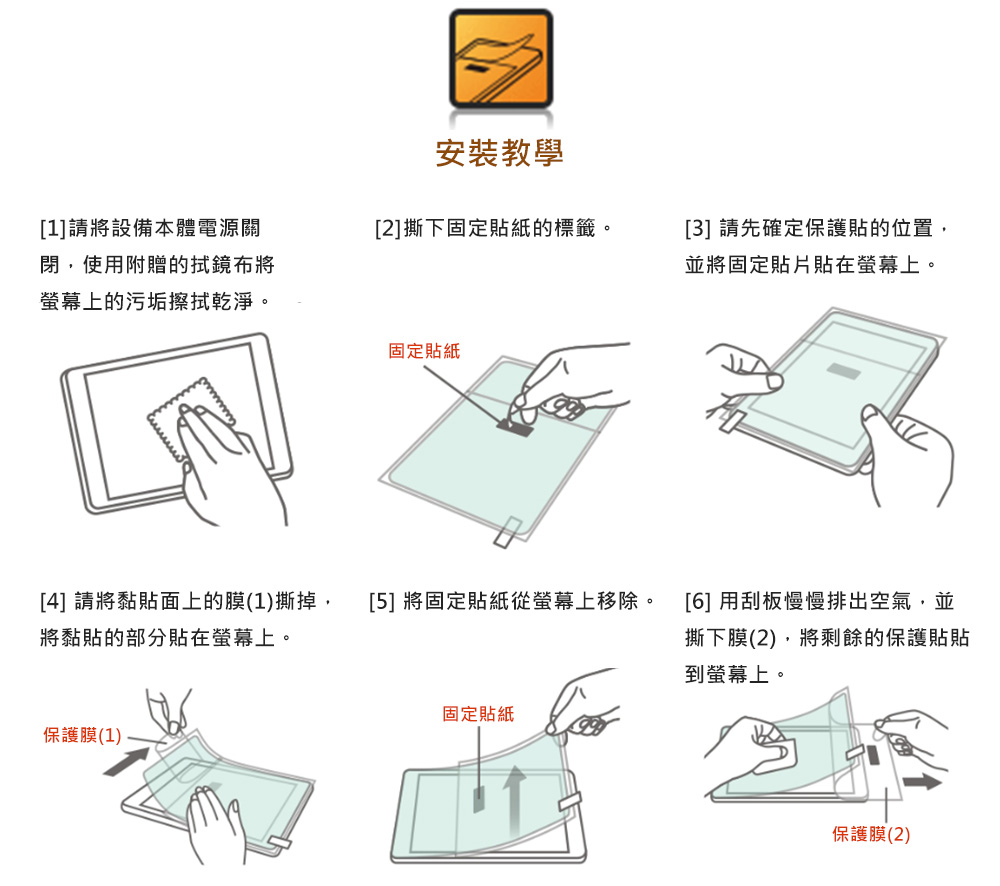 安裝教學

[1]請將設備本體電源關閉，使用附贈的拭鏡布將螢幕上的污垢擦拭乾淨。

[2]撕下固定貼紙的標籤。

固定貼紙

[3] 請先確定保護貼的位置，並將固定貼片貼在螢幕上。

[4] 請將黏貼面上的膜(1)撕掉，將黏貼的部分貼在螢幕上。

保護膜(1)

[5] 將固定貼紙從螢幕上移除。

固定貼紙

[6] 用刮板慢慢排出空氣，並撕下膜(2)，將剩餘的保護貼貼到螢幕上。

保護膜(2)