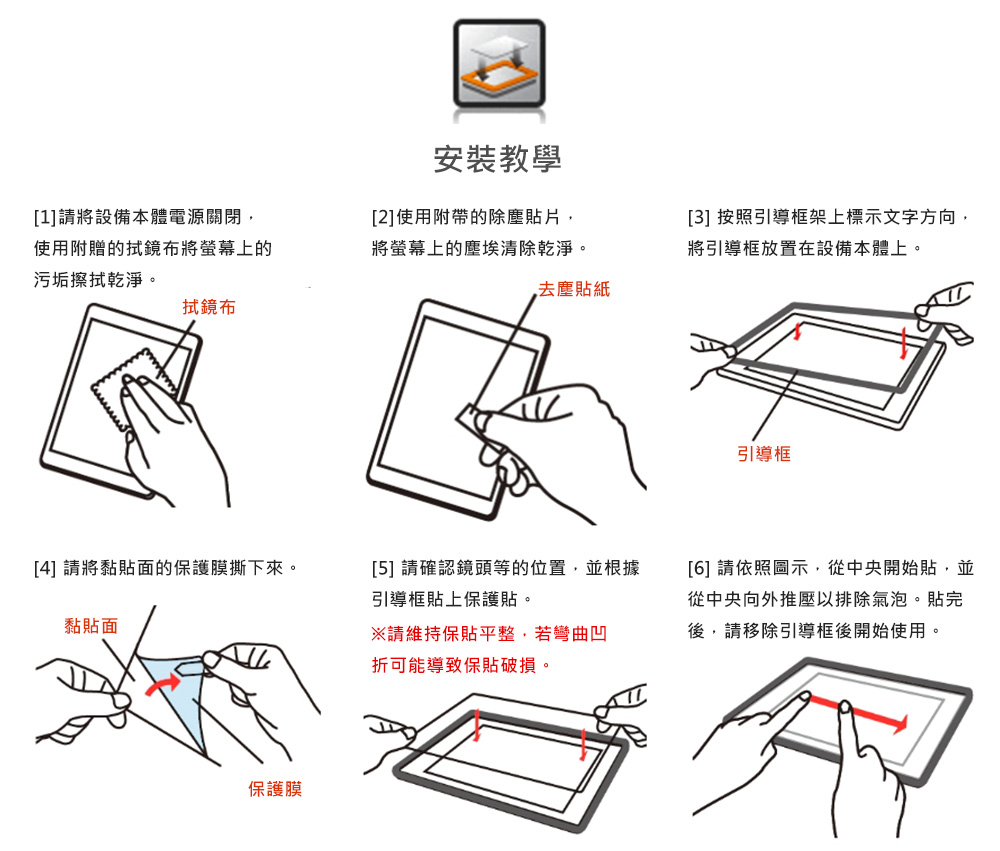 安裝教學

[1]請將設備本體電源關閉，使用附贈的拭鏡布將螢幕上的污垢擦拭乾淨。

拭鏡布

[2]使用附帶的除塵貼片，將螢幕上的塵埃清除乾淨。

去塵貼紙

[3] 按照引導框架上標示文字方向，將引導框放置在設備本體上。

引導框

[4] 請將黏貼面的保護膜撕下來。

黏貼面

保護膜

[5] 請確認鏡頭等的位置，並根據引導框貼上保護貼。

※請維持保貼平整，若彎曲凹折可能導致保貼破損。

[6] 請依照圖示，從中央開始貼，並從中央向外推壓以排除氣泡。貼完後，請移除引導框後開始使用。