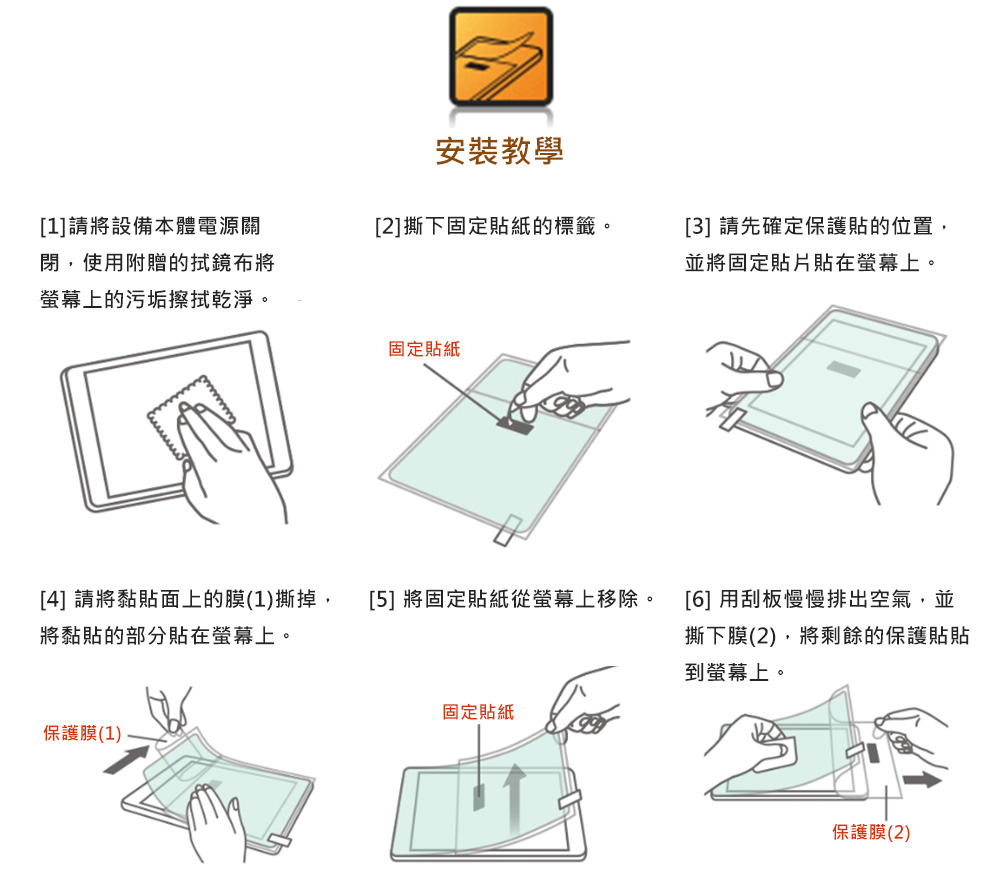 安裝教學

[1]請將設備本體電源關閉，使用附贈的拭鏡布將螢幕上的污垢擦拭乾淨。

[2]撕下固定貼紙的標籤。

固定貼紙

[3] 請先確定保護貼的位置，並將固定貼片貼在螢幕上。

[4] 請將黏貼面上的膜(1)撕掉，將黏貼的部分貼在螢幕上。

保護膜(1)

[5] 將固定貼紙從螢幕上移除。

固定貼紙

[6] 用刮板慢慢排出空氣，並撕下膜(2)，將剩餘的保護貼貼到螢幕上。

保護膜(2)