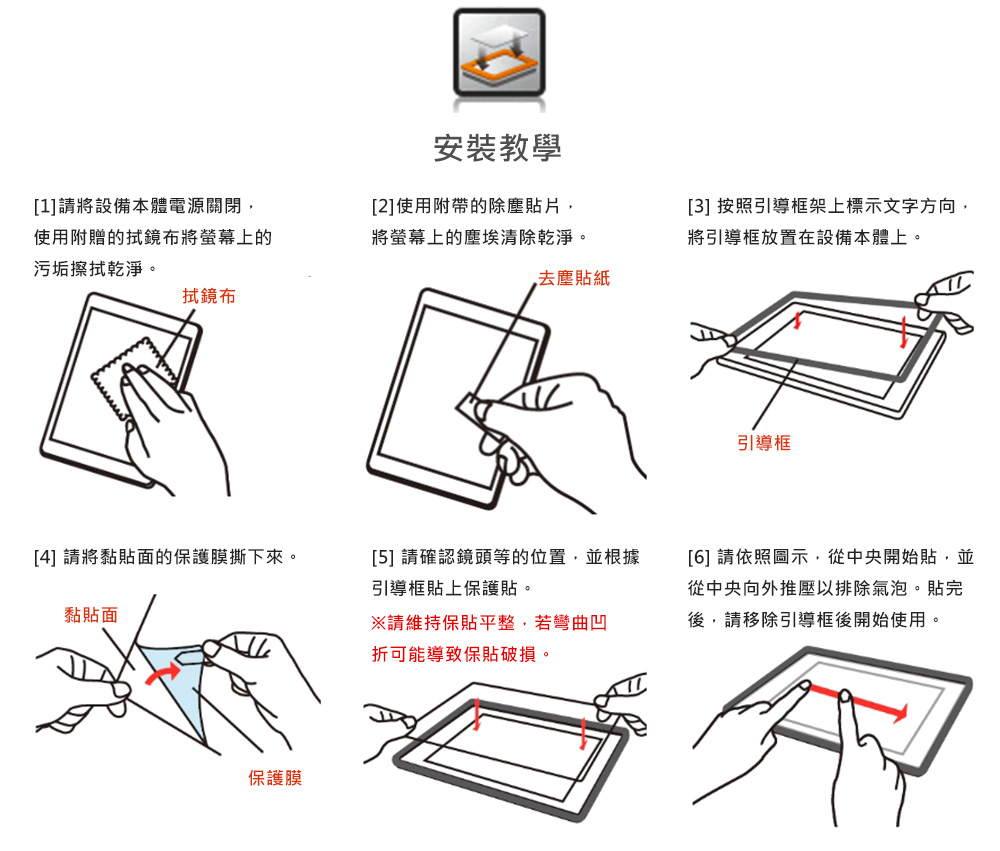 安裝教學

[1]請將設備本體電源關閉，使用附贈的拭鏡布將螢幕上的污垢擦拭乾淨。

拭鏡布

[2]使用附帶的除塵貼片，將螢幕上的塵埃清除乾淨。

去塵貼紙

[3] 按照引導框架上標示文字方向，將引導框放置在設備本體上。

引導框

[4] 請將黏貼面的保護膜撕下來。

黏貼面

保護膜

[5] 請確認鏡頭等的位置，並根據引導框貼上保護貼。

※請維持保貼平整，若彎曲凹折可能導致保貼破損。

[6] 請依照圖示，從中央開始貼，並從中央向外推壓以排除氣泡。貼完後，請移除引導框後開始使用。