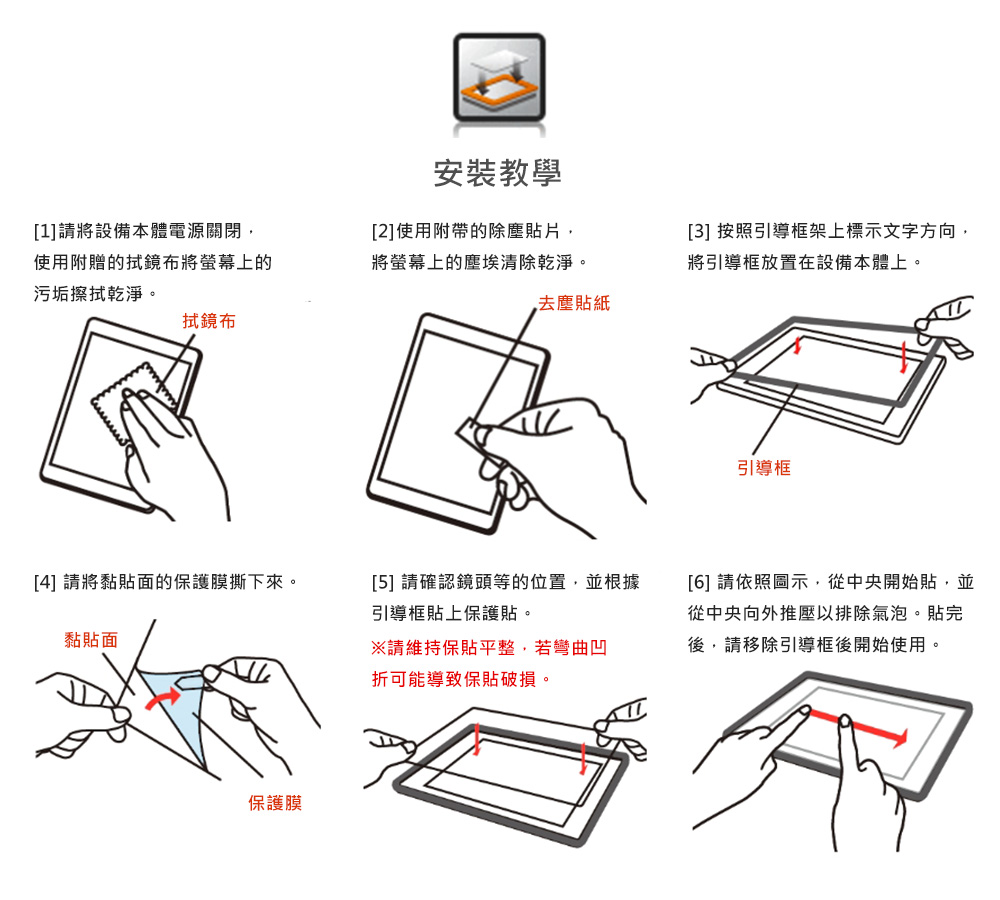 安裝教學

[1]請將設備本體電源關閉，使用附贈的拭鏡布將螢幕上的污垢擦拭乾淨。

拭鏡布

[2]使用附帶的除塵貼片，將螢幕上的塵埃清除乾淨。

去塵貼紙

[3] 按照引導框架上標示文字方向，將引導框放置在設備本體上。

引導框

[4] 請將黏貼面的保護膜撕下來。

黏貼面

保護膜

[5] 請確認鏡頭等的位置，並根據引導框貼上保護貼。

※請維持保貼平整，若彎曲凹折可能導致保貼破損。

[6] 請依照圖示，從中央開始貼，並從中央向外推壓以排除氣泡。貼完後，請移除引導框後開始使用。