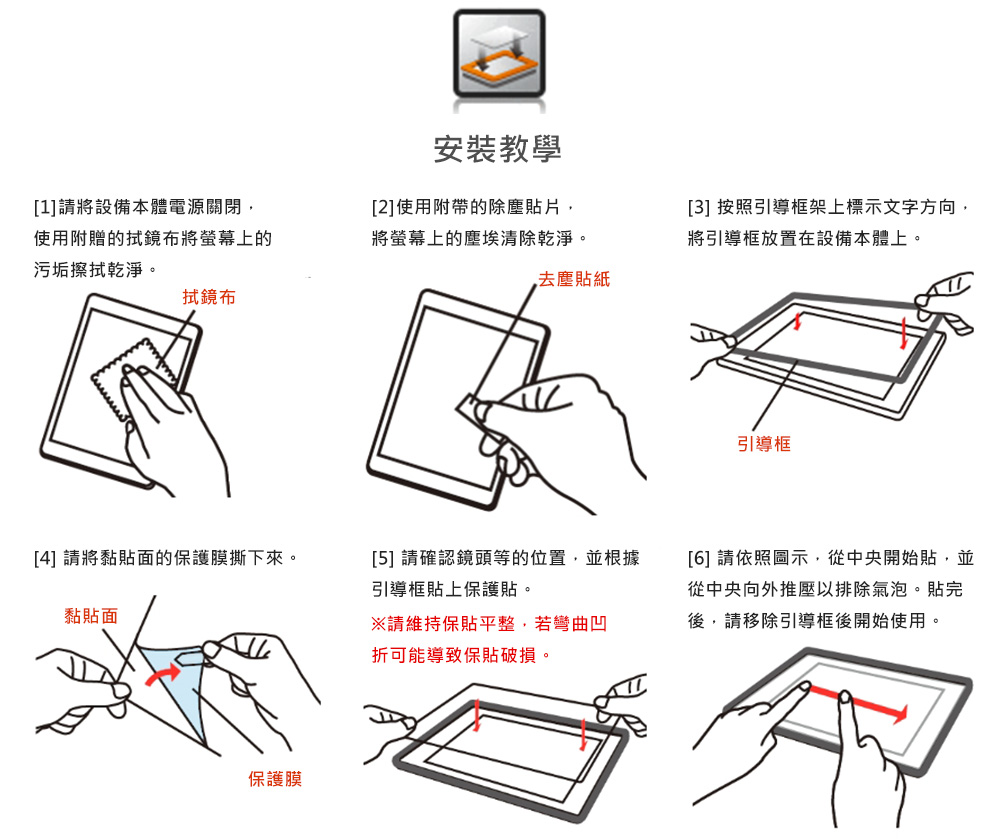 安裝教學

[1]請將設備本體電源關閉，使用附贈的拭鏡布將螢幕上的污垢擦拭乾淨。

拭鏡布

[2]使用附帶的除塵貼片，將螢幕上的塵埃清除乾淨。

去塵貼紙

[3] 按照引導框架上標示文字方向，將引導框放置在設備本體上。

引導框

[4] 請將黏貼面的保護膜撕下來。

黏貼面

保護膜

[5] 請確認鏡頭等的位置，並根據引導框貼上保護貼。

※請維持保貼平整，若彎曲凹折可能導致保貼破損。

[6] 請依照圖示，從中央開始貼，並從中央向外推壓以排除氣泡。貼完後，請移除引導框後開始使用。