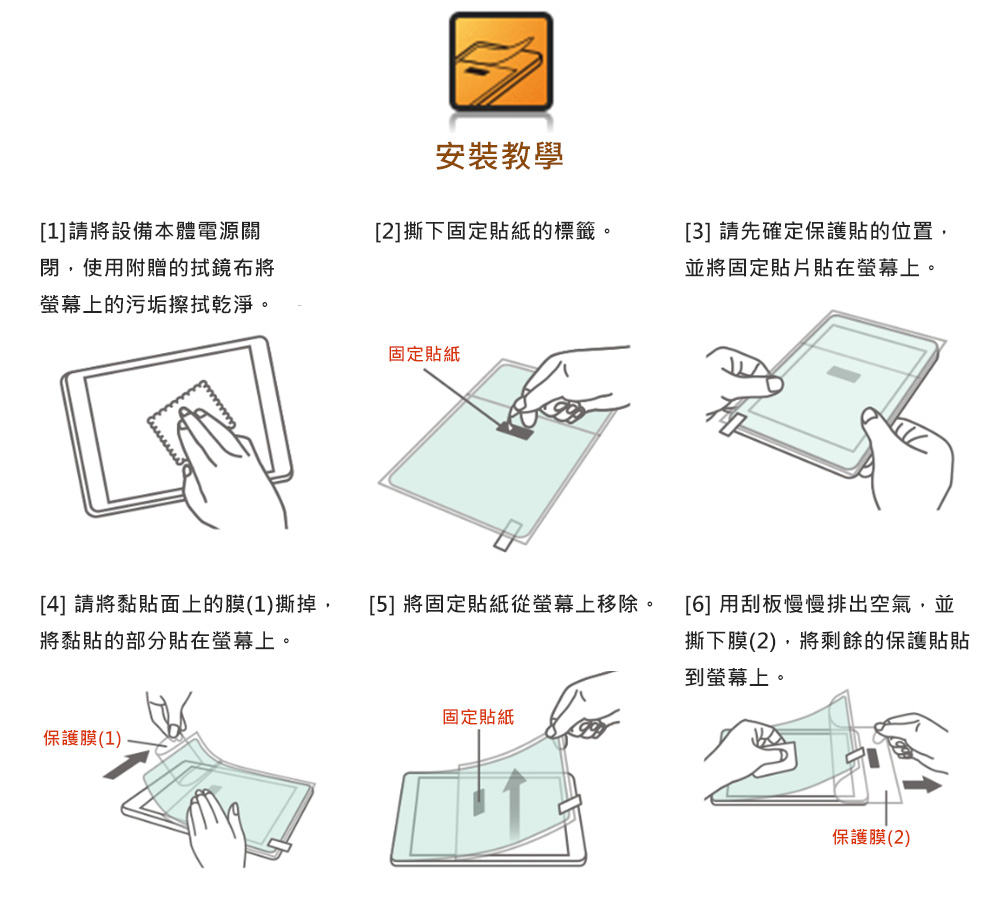 安裝教學

[1]請將設備本體電源關閉，使用附贈的拭鏡布將螢幕上的污垢擦拭乾淨。

[2]撕下固定貼紙的標籤。

固定貼紙

[3] 請先確定保護貼的位置，並將固定貼片貼在螢幕上。

[4] 請將黏貼面上的膜(1)撕掉，將黏貼的部分貼在螢幕上。

保護膜(1)

[5] 將固定貼紙從螢幕上移除。

固定貼紙

[6] 用刮板慢慢排出空氣，並撕下膜(2)，將剩餘的保護貼貼到螢幕上。

保護膜(2)