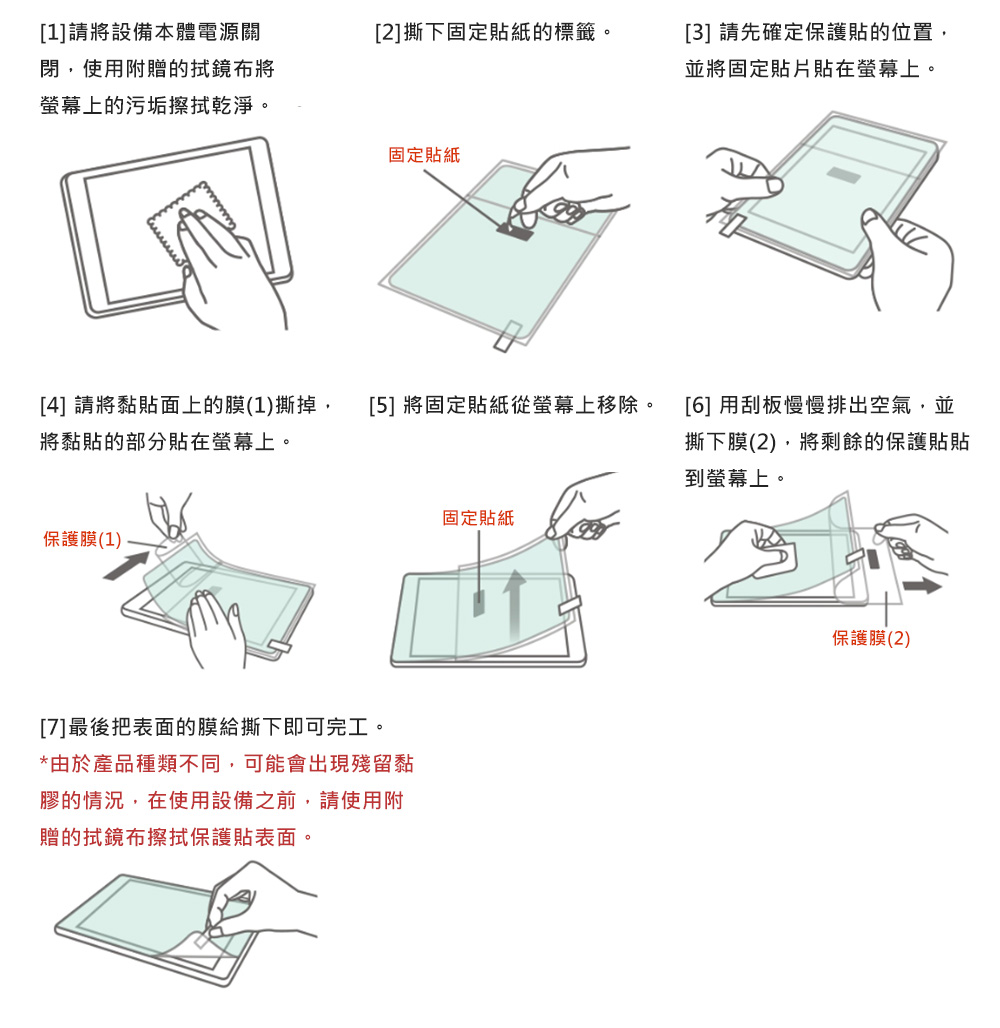 [1]請將設備本體電源關閉，使用附贈的拭鏡布將螢幕上的污垢擦拭乾淨。

[2]撕下固定貼紙的標籤。

固定貼紙

[3] 請先確定保護貼的位置，並將固定貼片貼在螢幕上。

[4] 請將黏貼面上的膜(1)撕掉，將黏貼的部分貼在螢幕上。

保護膜(1)

[5] 將固定貼紙從螢幕上移除。

固定貼紙

[6] 用刮板慢慢排出空氣，並撕下膜(2)，將剩餘的保護貼貼到螢幕上。

保護膜(2)

[7]最後把表面的膜給撕下即可完工。
*由於產品種類不同，可能會出現殘留黏膠的情況，在使用設備之前，請使用附贈的拭鏡布擦拭保護貼表面。