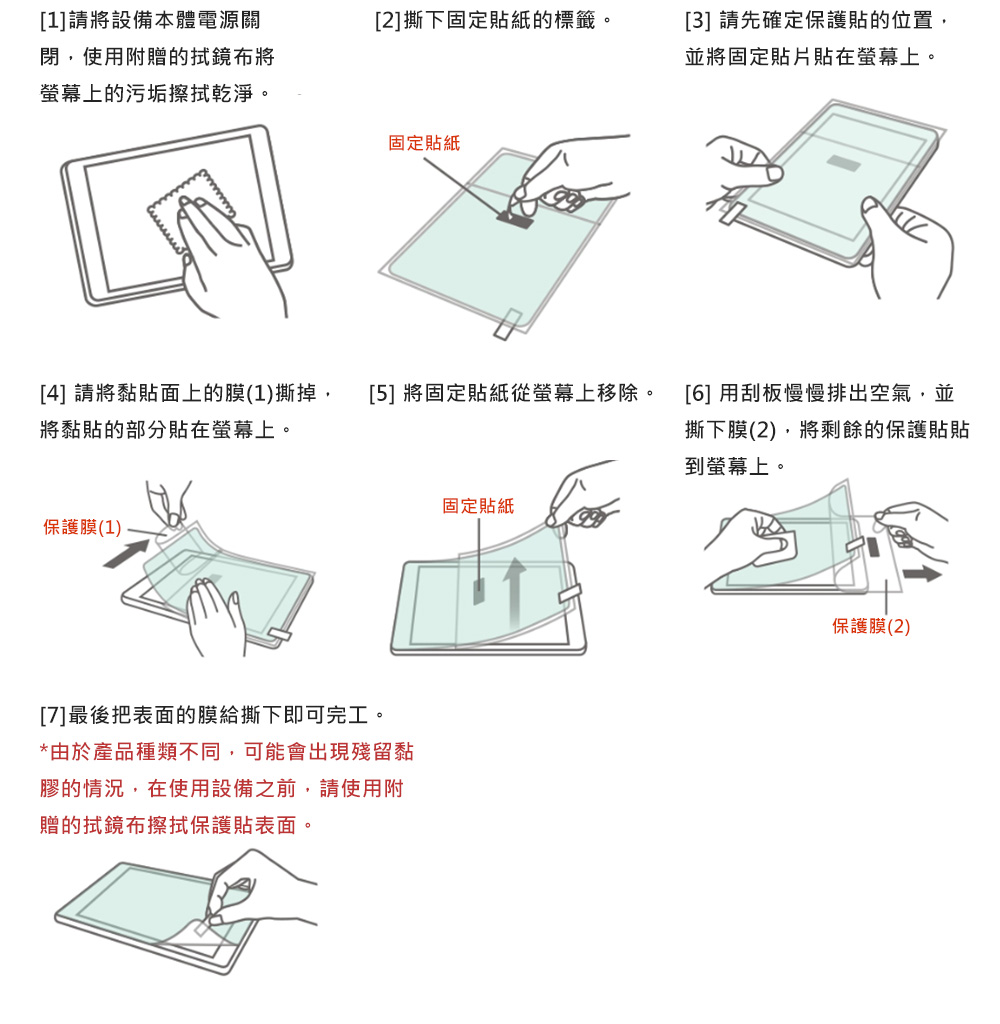 [1]請將設備本體電源關閉，使用附贈的拭鏡布將螢幕上的污垢擦拭乾淨。

[2]撕下固定貼紙的標籤。

固定貼紙

[3] 請先確定保護貼的位置，並將固定貼片貼在螢幕上。

[4] 請將黏貼面上的膜(1)撕掉，將黏貼的部分貼在螢幕上。

保護膜(1)

[5] 將固定貼紙從螢幕上移除。

固定貼紙

[6] 用刮板慢慢排出空氣，並撕下膜(2)，將剩餘的保護貼貼到螢幕上。

保護膜(2)

[7]最後把表面的膜給撕下即可完工。

*由於產品種類不同，可能會出現殘留黏膠的情況，在使用設備之前，請使用附贈的拭鏡布擦拭保護貼表面。