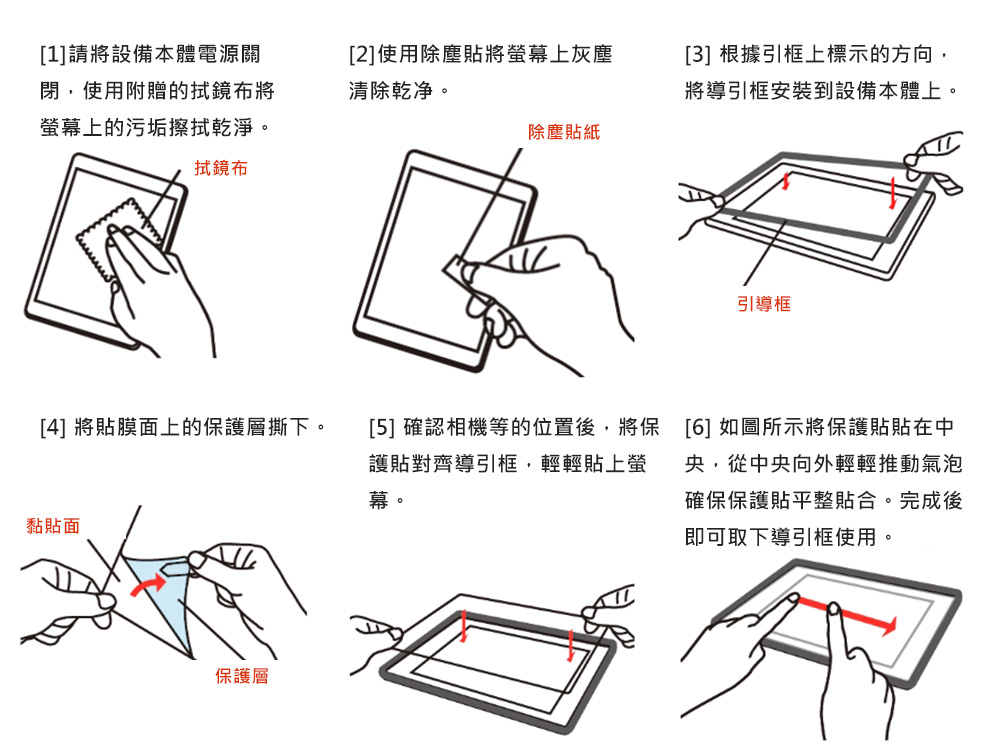 [1]請將設備本體電源關閉，使用附贈的拭鏡布將螢幕上的污垢擦拭乾淨。

拭鏡布

[2]使用除塵貼將螢幕上灰塵清除乾净。

除塵貼紙

[3] 根據引框上標示的方向，將導引框安裝到設備本體上。

引導框

[4] 將貼膜面上的保護層撕下。

黏貼面

保護層

[5] 確認相機等的位置後，將保護貼對齊導引框，輕輕貼上螢幕。

[6] 如圖所示將保護貼貼在中央，從中央向外輕輕推動氣泡確保保護貼平整貼合。完成後即可取下導引框使用。